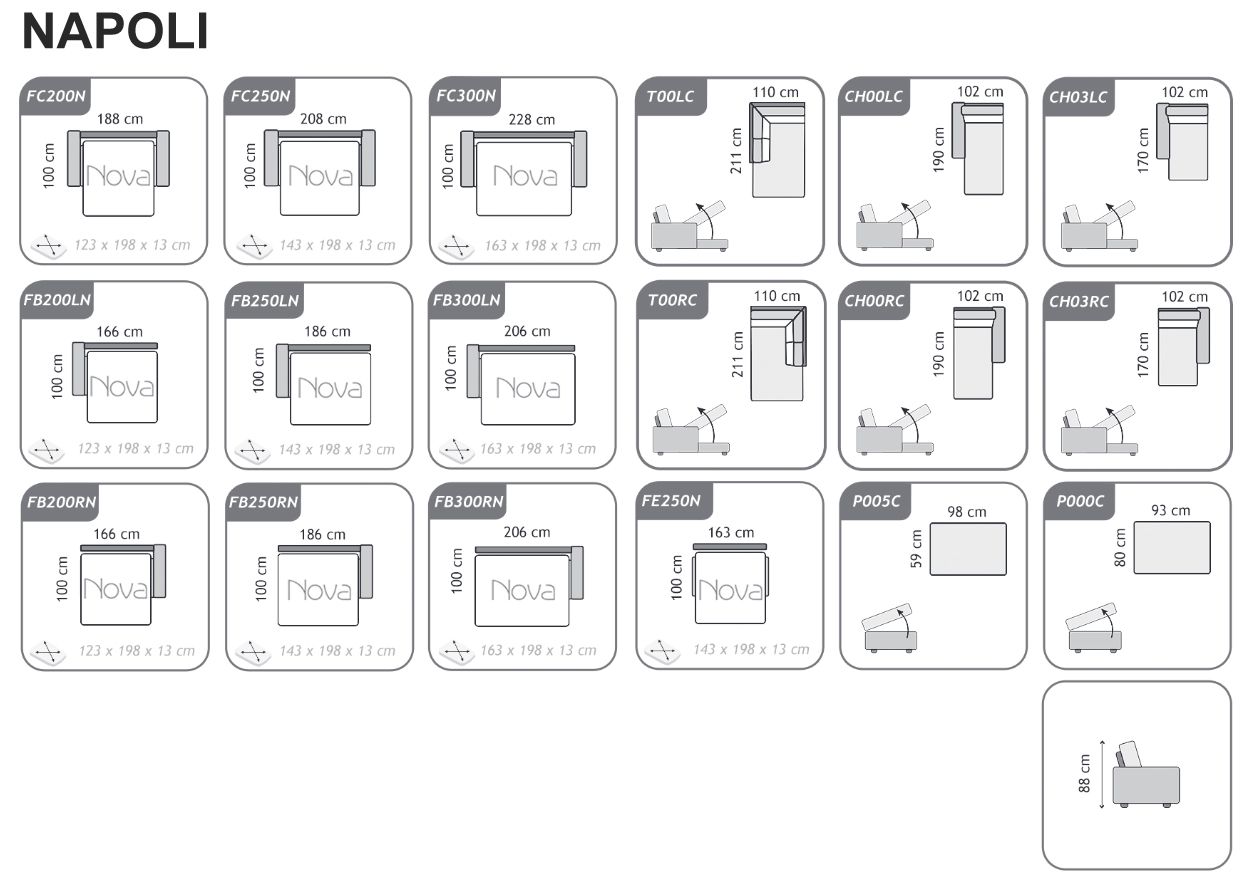 NAPOLI

FC200N
188 cm
100 cm
Nova
123 x 198 x 13 cm

FC250N
208 cm
100 cm
Nova
143 x 198 x 13 cm

FC300N
228 cm
100 cm
Nova
163 x 198 x 13 cm

T00LC
110 cm
211 cm

CH00LC
102 cm
190 cm

CH03LC
102 cm
170 cm

FB200LN
166 cm
100 cm
Nova
123 x 198 x 13 cm

FB250LN
186 cm
100 cm
Nova
143 x 198 x 13 cm

FB300LN
206 cm
100 cm
Nova
163 x 198 x 13 cm

T00RC
110 cm
211 cm

CH00RC
102 cm
190 cm

CH03RC
102 cm
170 cm

FB200RN
166 cm
100 cm
Nova
123 x 198 x 13 cm

FB250RN
186 cm
100 cm
Nova
143 x 198 x 13 cm

FB300RN
206 cm
100 cm
Nova
163 x 198 x 13 cm

FE250N
163 cm
100 cm
Nova
143 x 198 x 13 cm

P005C
98 cm
59 cm

P000C
93 cm
80 cm

88 cm