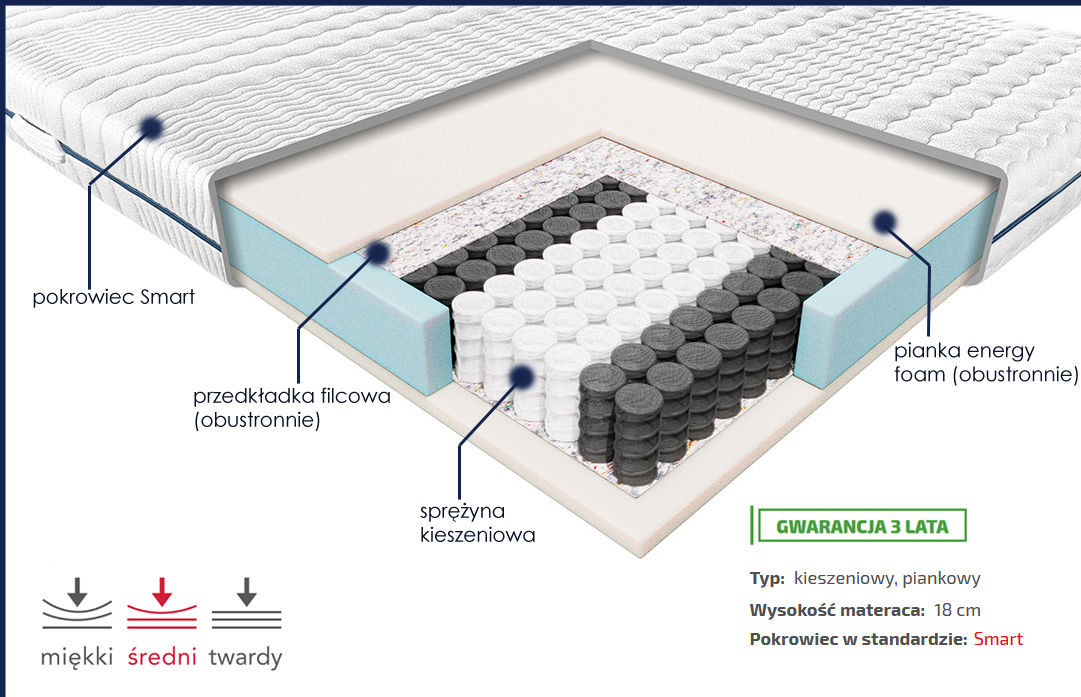 pokrowiec Smart

przedkładka filcowa (obustronnie)

sprężyna kieszeniowa

pianka energy foam (obustronnie)

GWARANCJA 3 LATA

Typ: kieszeniowy, piankowy

Wysokość materaca: 18 cm

Pokrowiec w standardzie: Smart

miękki średni twardy