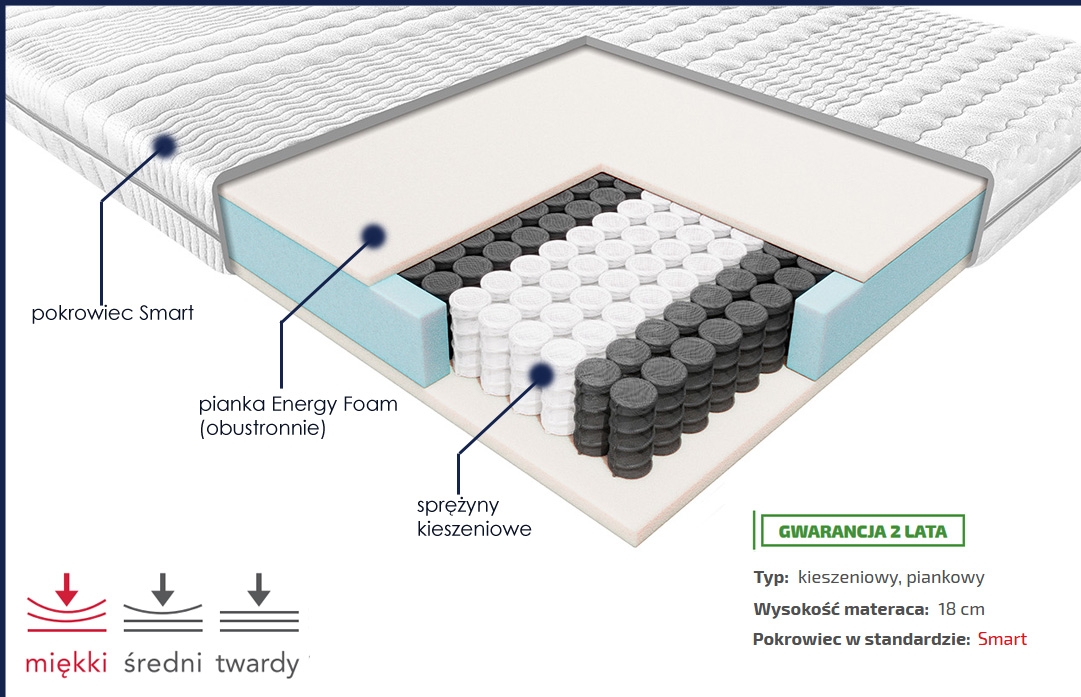 pokrowiec Smart

pianka Energy Foam (obustronnie)

sprężyny kieszeniowe

GWARANCJA 2 LATA

Typ: kieszeniowy, piankowy

Wysokość materaca: 18 cm

Pokrowiec w standardzie: Smart

miękki średni twardy