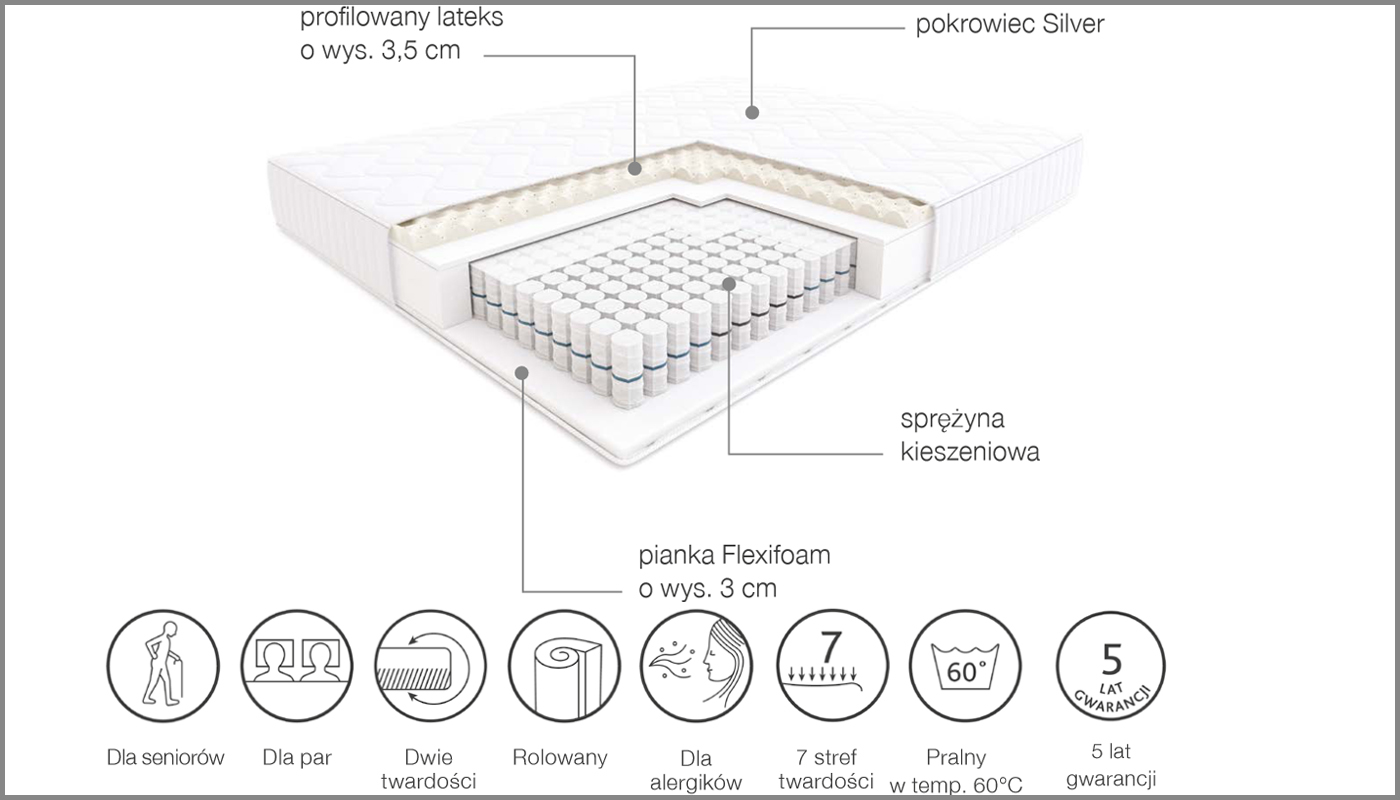 profilowany lateks
o wys. 3,5 cm

pokrowiec Silver

sprężyna
kieszeniowa

pianka Flexifoam
o wys. 3 cm

7

60°

5
LAT
GWARANCJI

Dla seniorów

Dla par

Dwie twardości

Rolowany

Dla alergików

7 stref twardości

Pralny w temp. 60°C

5 lat gwarancji