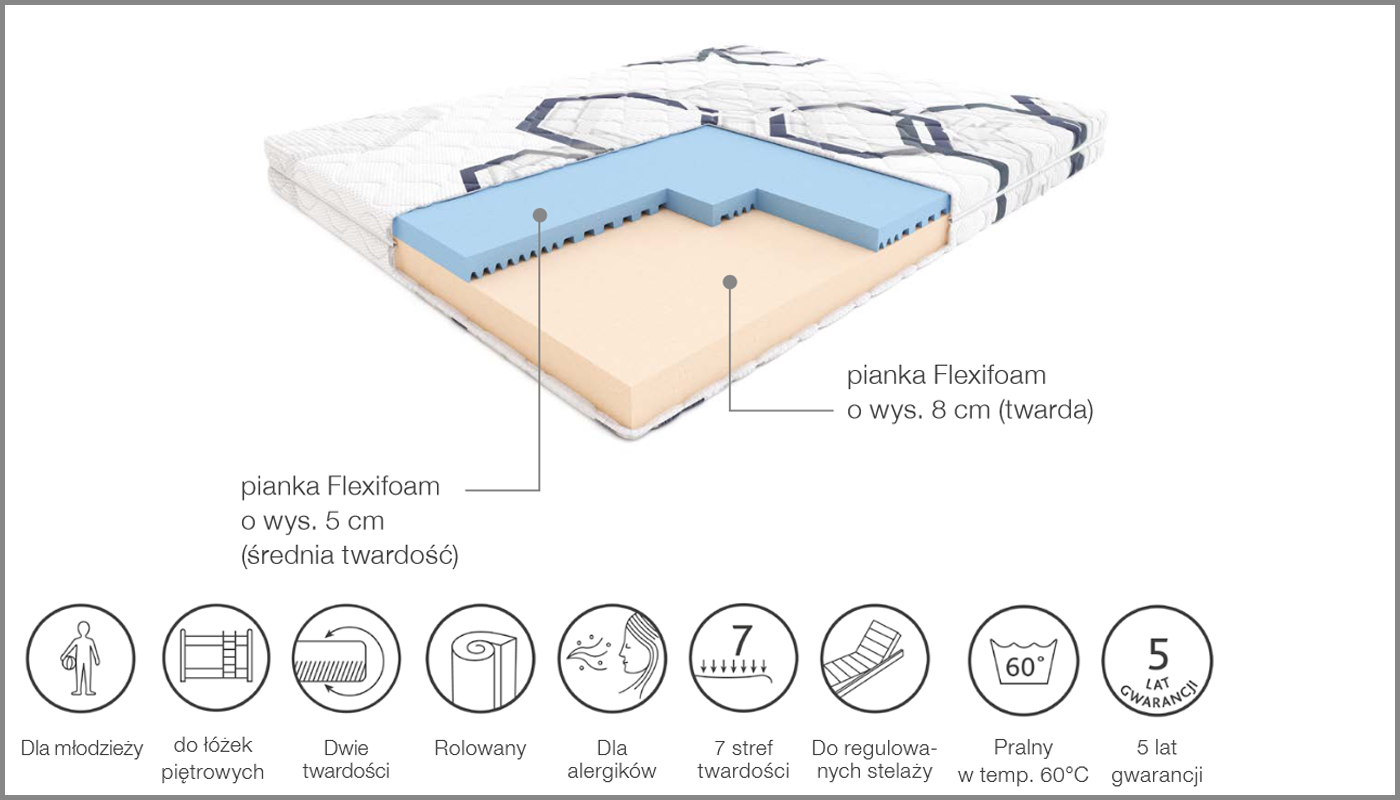 pianka Flexifoam
o wys. 8 cm (twarda)

pianka Flexifoam
o wys. 5 cm
(średnia twardość)

7

60°

5
LAT
GWARANCJI

Dla młodzieży

do łóżek piętrowych

Dwie twardości

Rolowany

Dla alergików

7 stref twardości

Do regulowanych stelaży

Pralny w temp. 60°C

5 lat gwarancji